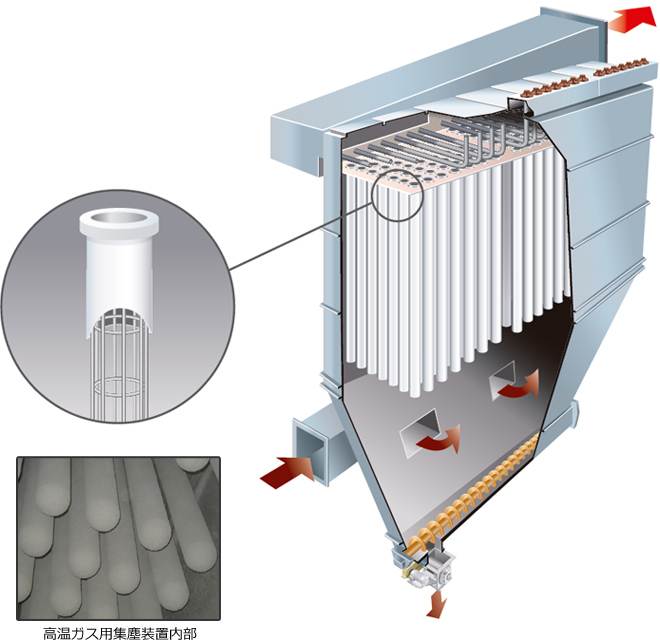 高温ガス用集塵装置内部