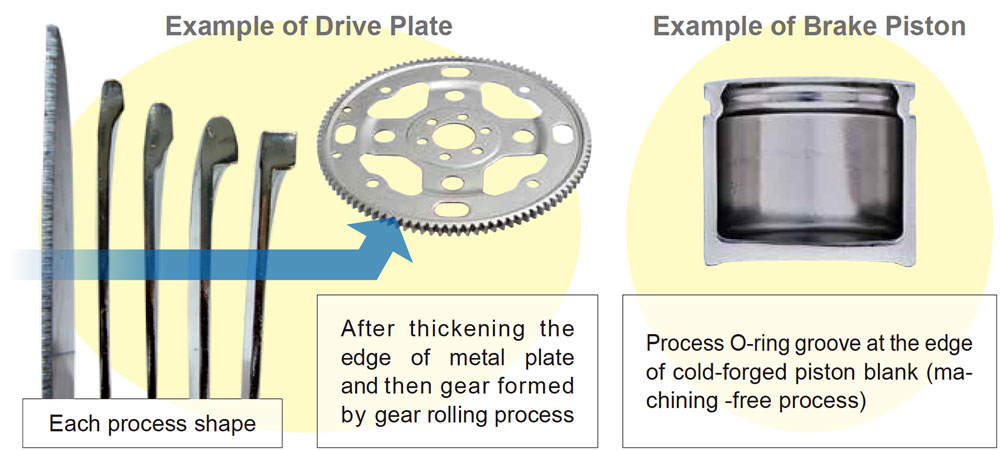 Example of Drive Plate

Each process shape

After thickening the edge of metal plate and then gear formed by gear rolling process

Example of Brake Piston

Process O-ring groove at the edge of cold-forged piston blank (machining -free process)