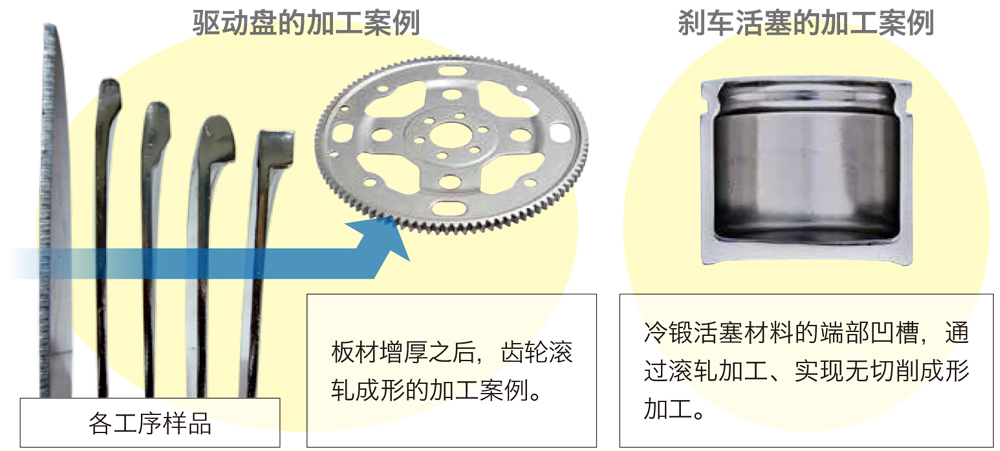 驱动盘的加工案例

各工序样品

板材增厚之后，齿轮滚轧成形的加工案例。

刹车活塞的加工案例

冷锻活塞材料的端部凹槽，通过滚轧加工、实现无切削成形加工。